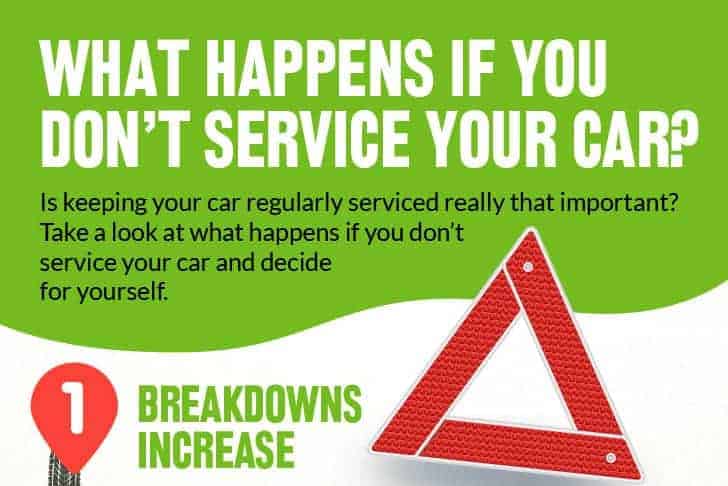 WHAT HAPPENS IF YOU DON'T SERVICE YOUR CAR?

Is keeping your car regularly serviced really that important? Take a look at what happens if you don't service your car and decide for yourself.

1

BREAKDOWNS INCREASE