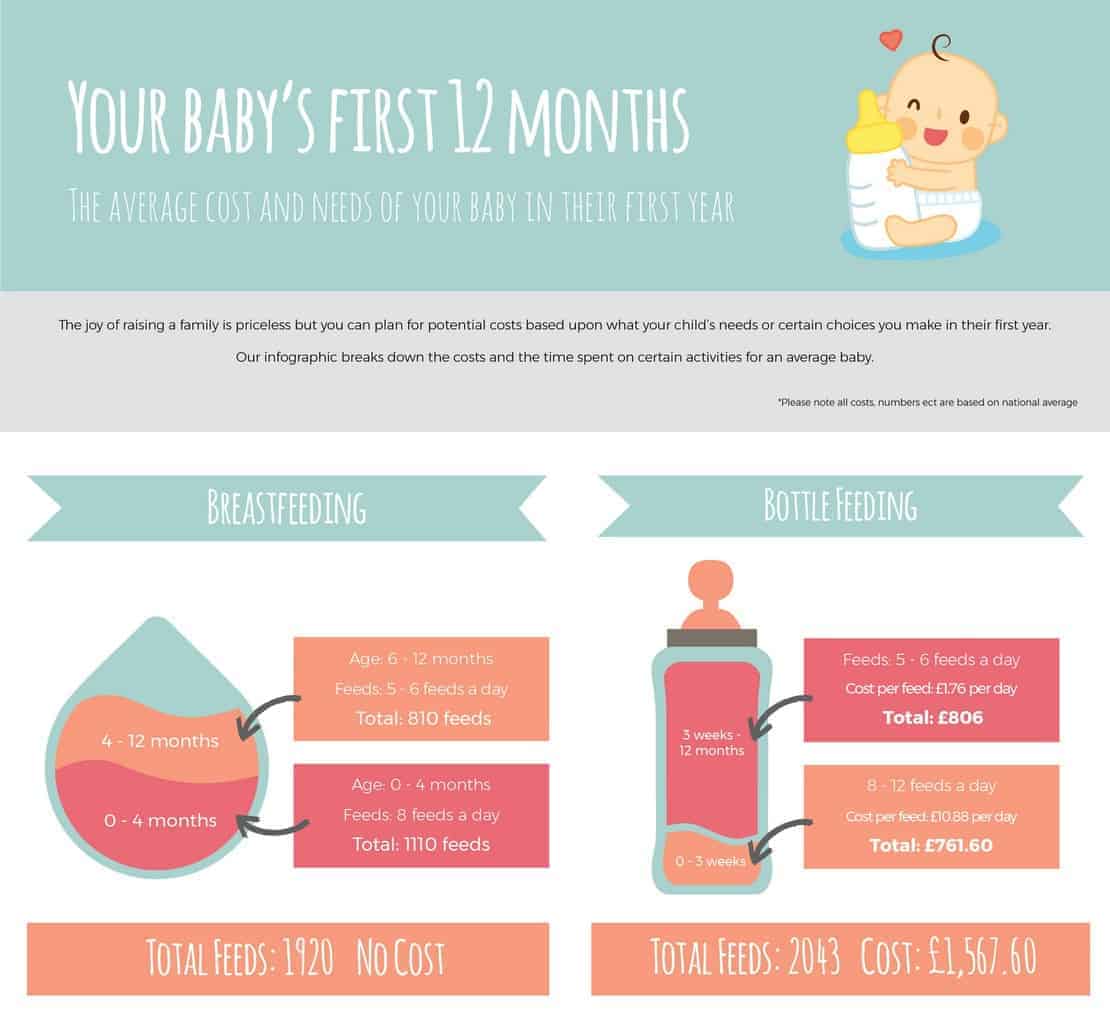 YOUR BABY'S FIRST 12 MONTHS

THE AVERAGE COST AND NEEDS OF YOUR BABY IN THEIR FIRST YEAR

The joy of raising a family is priceless but you can plan for potential costs based upon what your child's needs or certain choices you make in their first year.

Our infographic breaks down the costs and the time spent on certain activities for an average baby.

*Please note all costs, numbers ect are based on national average

BREASTFEEDING

4 - 12 months

0 - 4 months

Age: 6 - 12 months
Feeds: 5 - 6 feeds a day
Total: 810 feeds

Age: 0 - 4 months
Feeds: 8 feeds a day
Total: 1110 feeds

TOTAL FEEDS: 1920 NO COST

BOTTLE FEEDING

3 weeks - 12 months

0 - 3 weeks

Feeds: 5 - 6 feeds a day
Cost per feed: £1.76 per day
Total: £806

8 - 12 feeds a day
Cost per feed: £10.88 per day
Total: £761.60

TOTAL FEEDS: 2043 COST: £1,567.60