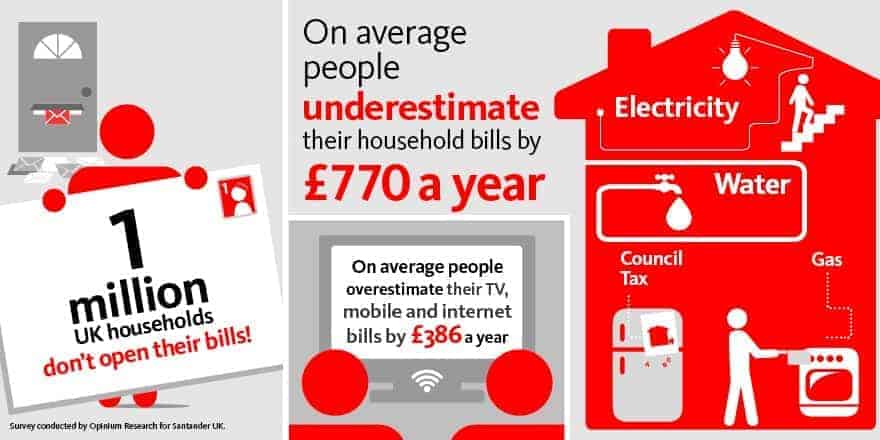 1 million UK households don't open their bills!

Survey conducted by Opinium Research for Santander UK.

On average people underestimate their household bills by £770 a year

On average people overestimate their TV, mobile and internet bills by £386 a year

Electricity

Water

Council Tax

Gas