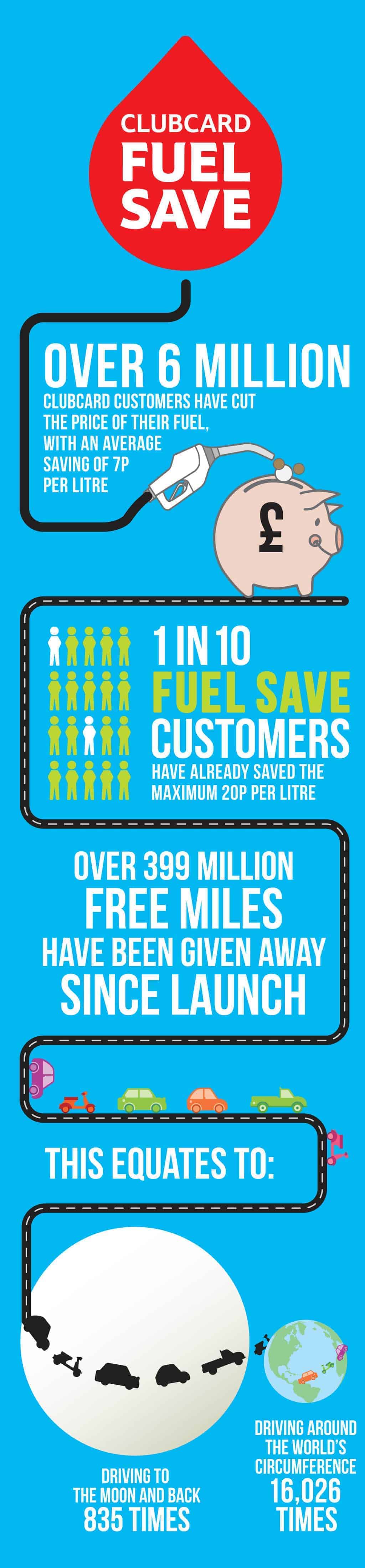 CLUBCARD
FUEL
SAVE

OVER 6 MILLION
CLUBCARD CUSTOMERS HAVE CUT THE PRICE OF THEIR FUEL, WITH AN AVERAGE SAVING OF 7P PER LITRE

£

1 IN 10
FUEL SAVE
CUSTOMERS
HAVE ALREADY SAVED THE MAXIMUM 20P PER LITRE

OVER 399 MILLION
FREE MILES
HAVE BEEN GIVEN AWAY
SINCE LAUNCH

THIS EQUATES TO:

DRIVING TO THE MOON AND BACK
835 TIMES

DRIVING AROUND THE WORLD'S CIRCUMFERENCE
16,026
TIMES